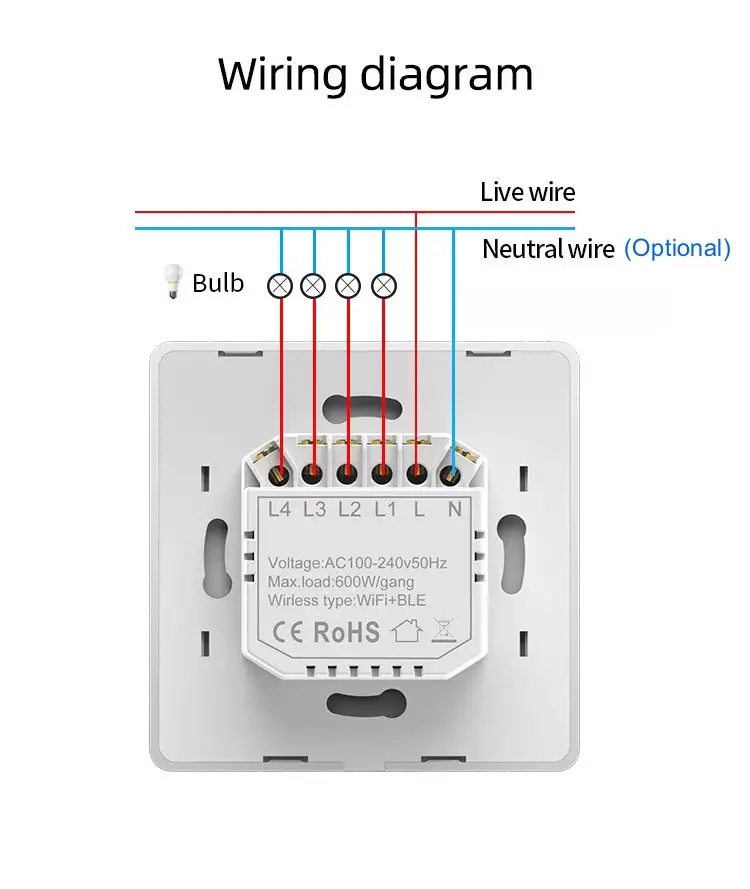 Wiring diagram

Live wire

Neutral wire (Optional)

Bulb

L4 L3 L2 L1 L N

Voltage:AC100-240v50Hz
Max.load:600W/gang
Wirless type:WiFi+BLE

CE RoHS